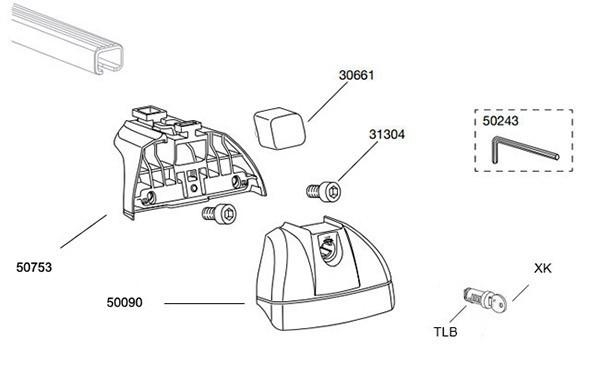 30661

31304

50243

50753

50090

XK

TLB